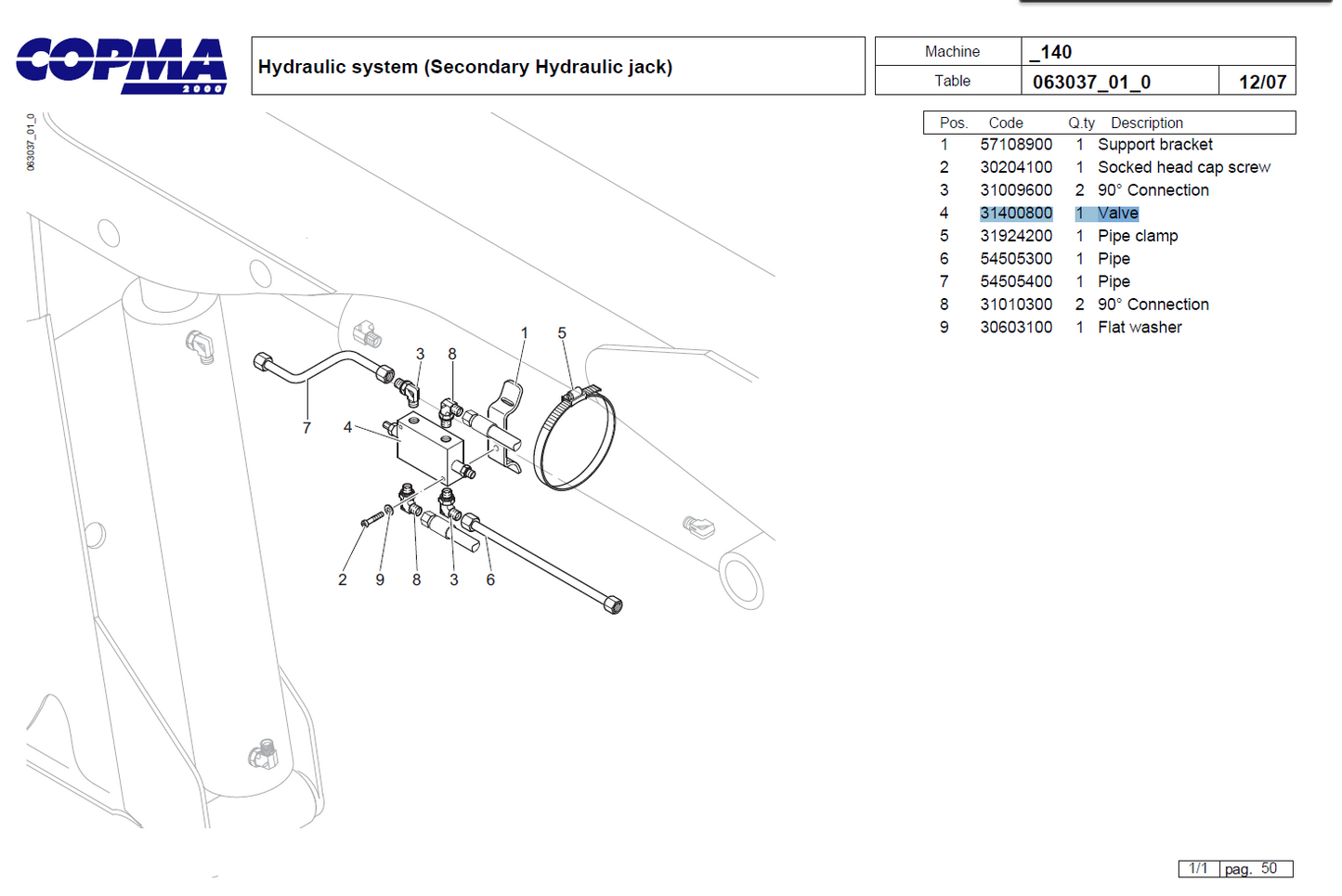 COPMA 2000

Hydraulic system (Secondary Hydraulic jack)

| Machine | _140 | |
|---|---|---|
| Table | 063037_01_0 | 12/07 |

063037_01_0

| Pos. | Code | Q.ty | Description |
|---|---|---|---|
| 1 | 57108900 | 1 | Support bracket |
| 2 | 30204100 | 1 | Socked head cap screw |
| 3 | 31009600 | 2 | 90° Connection |
| 4 | 31400800 | 1 | Valve |
| 5 | 31924200 | 1 | Pipe clamp |
| 6 | 54505300 | 1 | Pipe |
| 7 | 54505400 | 1 | Pipe |
| 8 | 31010300 | 2 | 90° Connection |
| 9 | 30603100 | 1 | Flat washer |

1 5 3 8 7 4 2 9 8 3 6

1/1 pag. 50