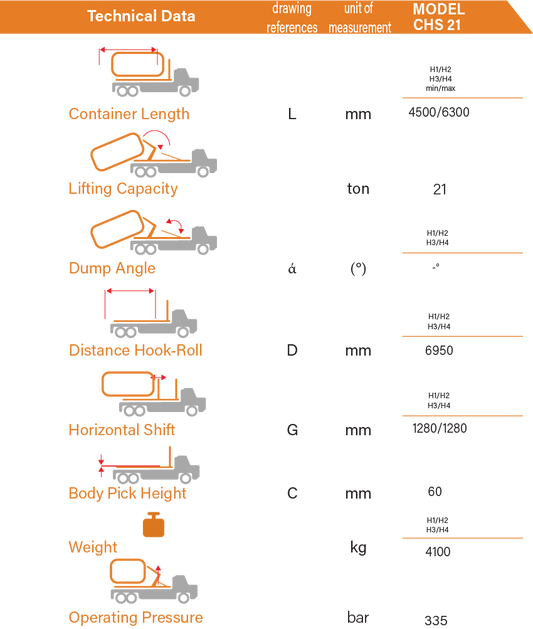 | Technical Data | drawing references | unit of measurement | MODEL CHS 21 |
|---|---|---|---|
| Container Length | L | mm | H1/H2 H3/H4 min/max 4500/6300 |
| Lifting Capacity | | ton | 21 |
| Dump Angle | ά | (°) | H1/H2 H3/H4 -° |
| Distance Hook-Roll | D | mm | H1/H2 H3/H4 6950 |
| Horizontal Shift | G | mm | H1/H2 H3/H4 1280/1280 |
| Body Pick Height | C | mm | 60 |
| Weight | | kg | H1/H2 H3/H4 4100 |
| Operating Pressure | | bar | 335 |