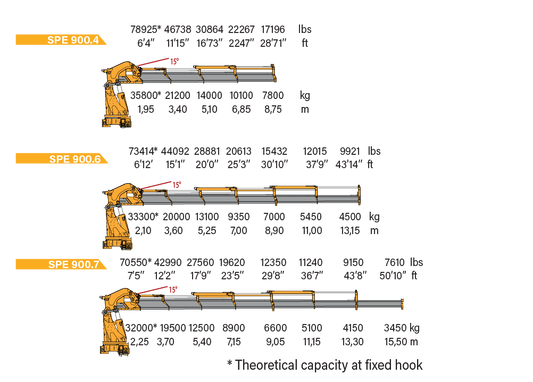 SPE 900.4

78925* 46738 30864 22267 17196 lbs
6'4" 11'15" 16'73" 2247" 28'71" ft

15°

35800* 21200 14000 10100 7800 kg
1,95 3,40 5,10 6,85 8,75 m

SPE 900.6

73414* 44092 28881 20613 15432 12015 9921 lbs
6'12' 15'1" 20'0" 25'3" 30'10" 37'9" 43'14" ft

15°

33300* 20000 13100 9350 7000 5450 4500 kg
2,10 3,60 5,25 7,00 8,90 11,00 13,15 m

SPE 900.7

70550* 42990 27560 19620 12350 11240 9150 7610 lbs
7'5" 12'2" 17'9" 23'5" 29'8" 36'7" 43'8" 50'10" ft

15°

32000* 19500 12500 8900 6600 5100 4150 3450 kg
2,25 3,70 5,40 7,15 9,05 11,15 13,30 15,50 m

* Theoretical capacity at fixed hook